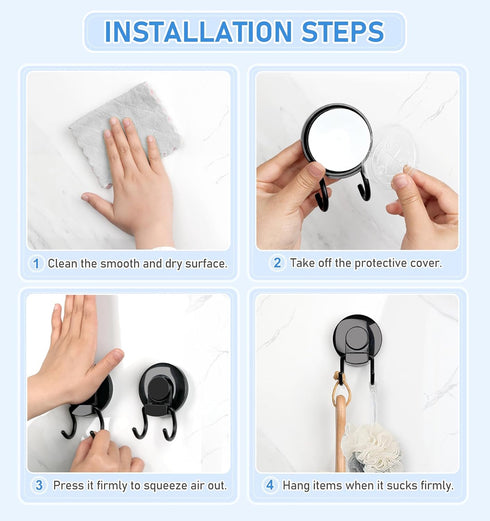 INSTALLATION STEPS

1 Clean the smooth and dry surface.

2 Take off the protective cover.

3 Press it firmly to squeeze air out.

4 Hang items when it sucks firmly.