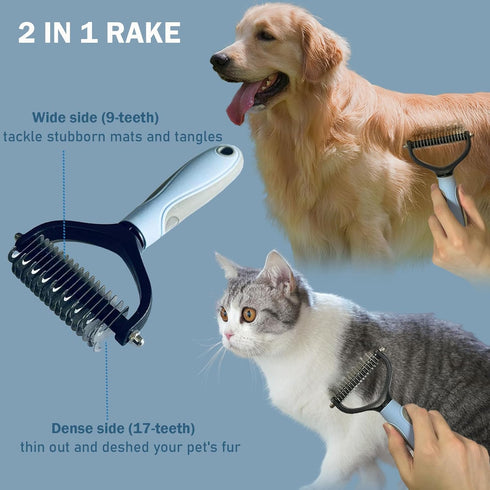 2 IN 1 RAKE

Wide side (9-teeth)
tackle stubborn mats and tangles

Dense side (17-teeth)
thin out and deshed your pet's fur