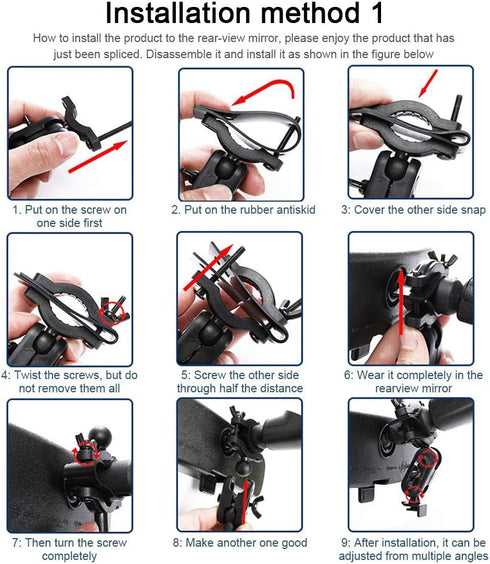 Installation method 1

How to install the product to the rear-view mirror, please enjoy the product that has just been spliced. Disassemble it and install it as shown in the figure below

1. Put on the screw on one side first

2. Put on the rubber antiskid

3: Cover the other side snap

4: Twist the screws, but do not remove them all

5: Screw the other side through half the distance

6: Wear it completely in the rearview mirror

7: Then turn the screw completely

8: Make another one good

9: After installation, it can be adjusted from multiple angles