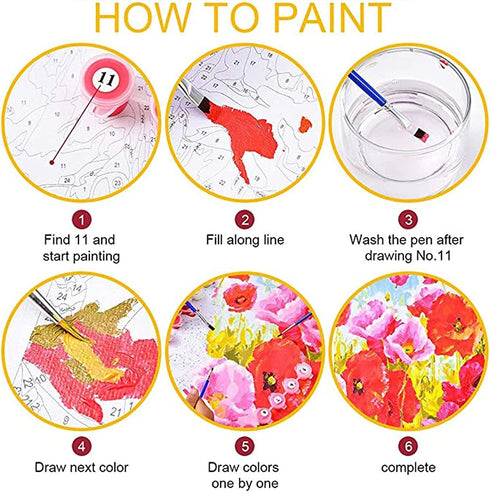 HOW TO PAINT

11

1
Find 11 and start painting

2
Fill along line

3
Wash the pen after drawing No.11

4
Draw next color

5
Draw colors one by one

6
complete