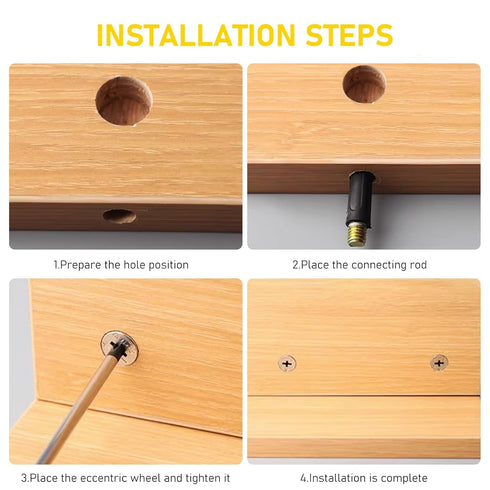 INSTALLATION STEPS

1.Prepare the hole position

2.Place the connecting rod

3.Place the eccentric wheel and tighten it

4.Installation is complete