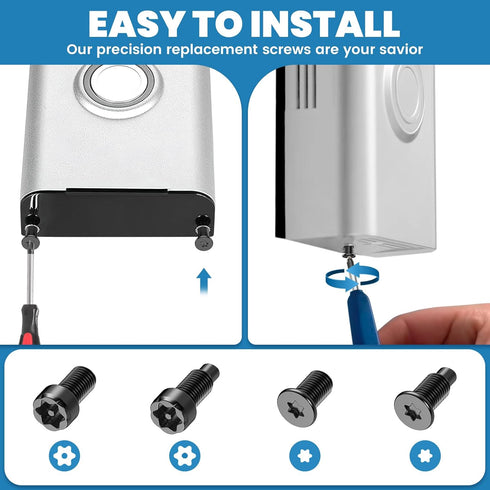 EASY TO INSTALL
Our precision replacement screws are your savior