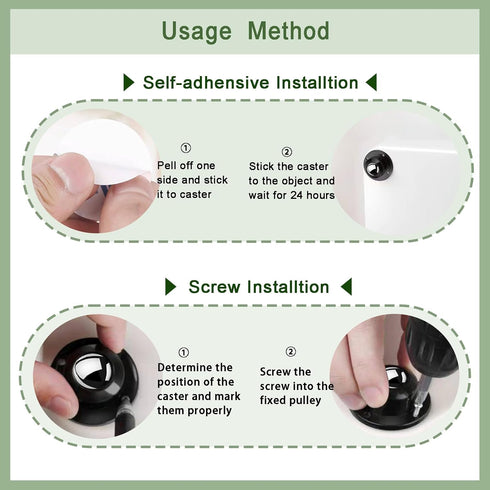 Usage Method

Self-adhensive Installtion

①
Pell off one side and stick it to caster

②
Stick the caster to the object and wait for 24 hours

Screw Installtion

①
Determine the position of the caster and mark them properly

②
Screw the screw into the fixed pulley