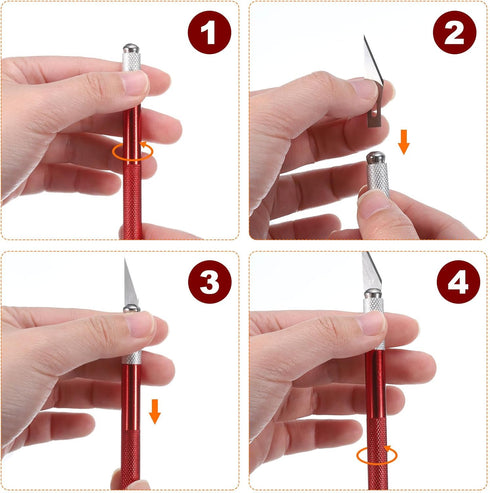 1
2
3
4