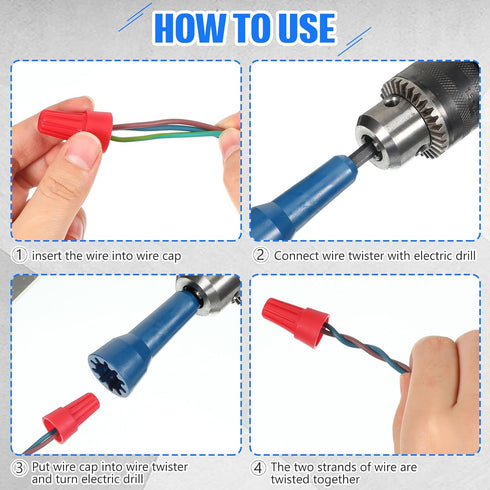 HOW TO USE

① insert the wire into wire cap

② Connect wire twister with electric drill

③ Put wire cap into wire twister and turn electric drill

④ The two strands of wire are twisted together