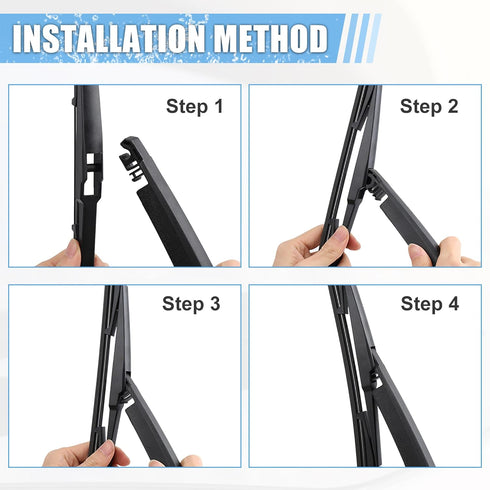 INSTALLATION METHOD

Step 1

Step 2

Step 3

Step 4