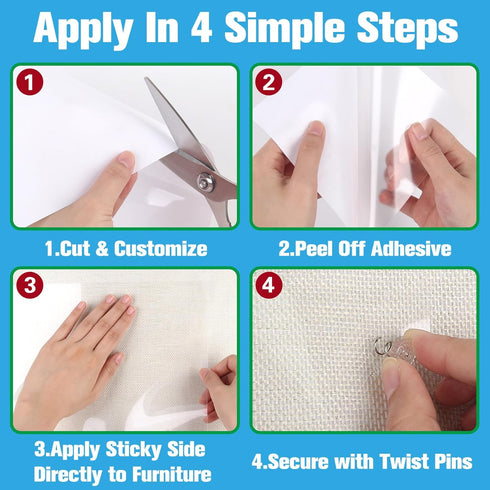 Apply In 4 Simple Steps

1

1.Cut & Customize

2

2.Peel Off Adhesive

3

3.Apply Sticky Side Directly to Furniture

4

4.Secure with Twist Pins