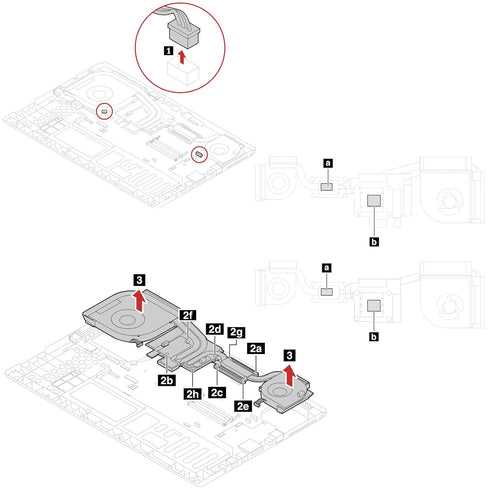 1

a

b

a

b

3

2f

2d

2g

2a

3

2b

2h

2c

2e