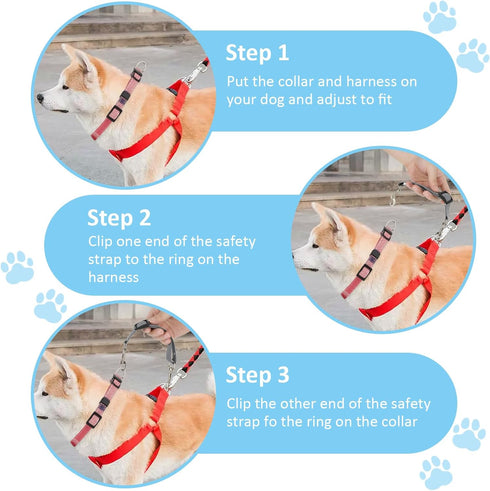 Step 1
Put the collar and harness on your dog and adjust to fit

Step 2
Clip one end of the safety strap to the ring on the harness

Step 3
Clip the other end of the safety strap fo the ring on the collar