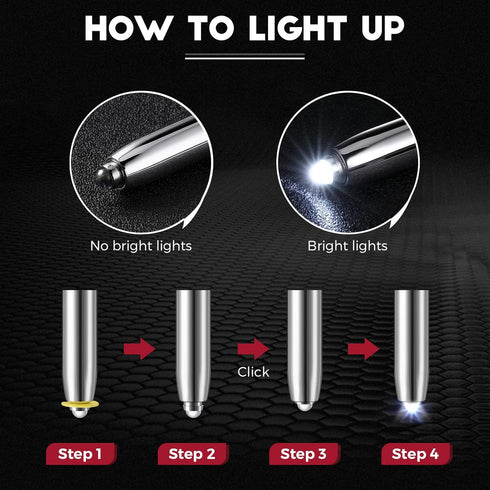 HOW TO LIGHT UP

No bright lights

Bright lights

Click

Step 1

Step 2

Step 3

Step 4