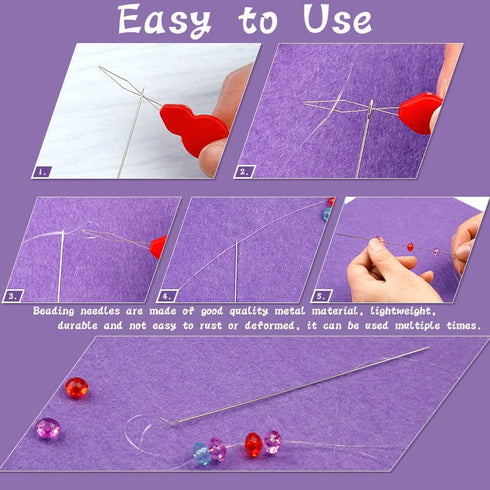 Easy to Use

1.

2.

3.

4.

5.

Beading needles are made of good quality metal material, lightweight, durable and not easy to rust or deformed, it can be used multiple times.