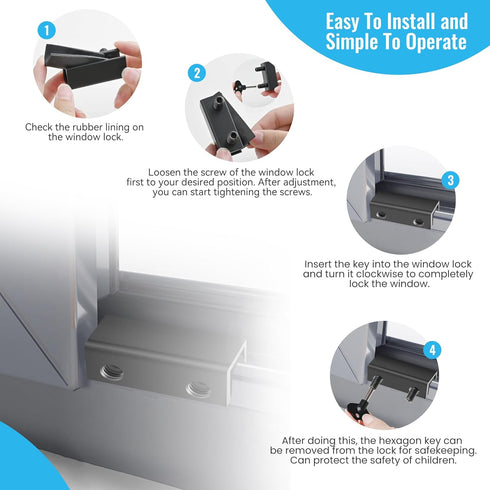 Easy To Install and Simple To Operate

1

Check the rubber lining on the window lock.

2

Loosen the screw of the window lock first to your desired position. After adjustment, you can start tightening the screws.

3

Insert the key into the window lock and turn it clockwise to completely lock the window.

4

After doing this, the hexagon key can be removed from the lock for safekeeping. Can protect the safety of children.