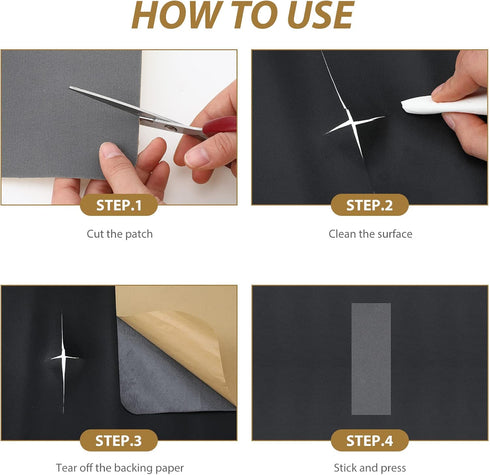 HOW TO USE

STEP.1

Cut the patch

STEP.2

Clean the surface

STEP.3

Tear off the backing paper

STEP.4

Stick and press