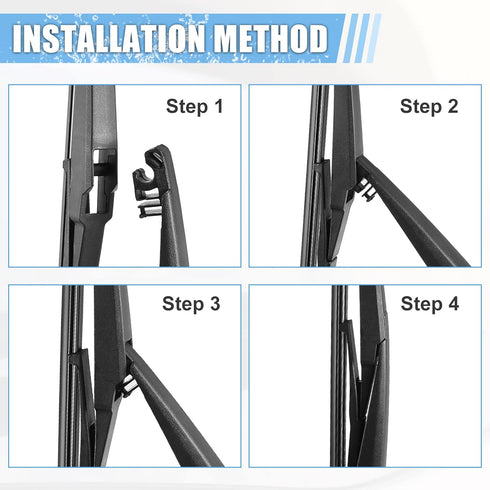 INSTALLATION METHOD

Step 1

Step 2

Step 3

Step 4