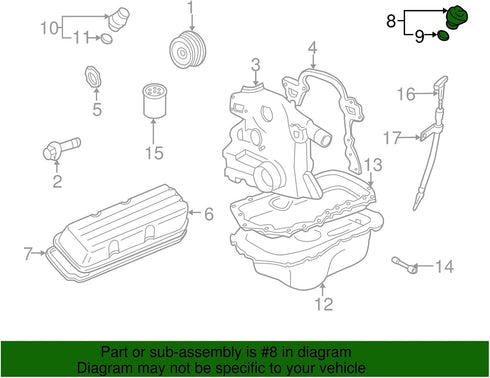 10
11
1
8
9
5
15
3
4
16
17
2
13
6
7
14
12

Part or sub-assembly is #8 in diagram
Diagram may not be specific to your vehicle