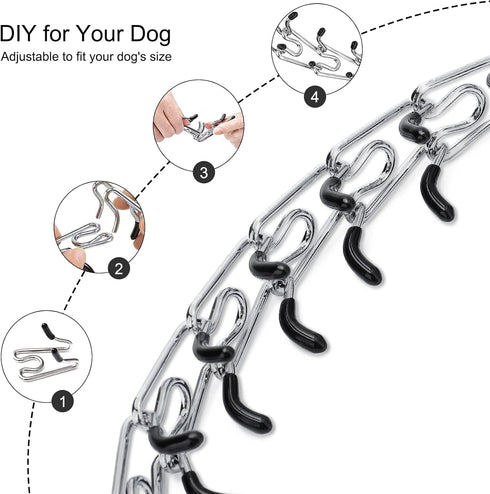 DIY for Your Dog
Adjustable to fit your dog's size

4

3

2

1