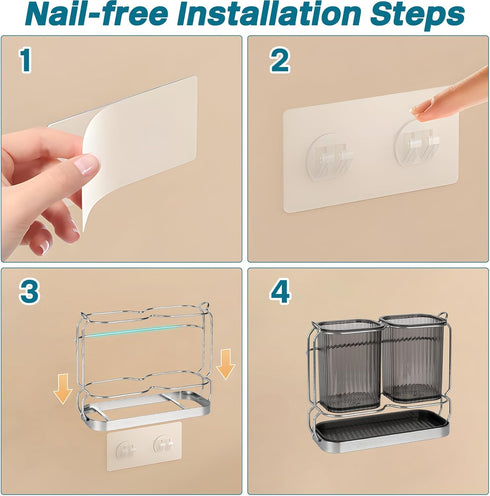 Nail-free Installation Steps

1

2

3

4