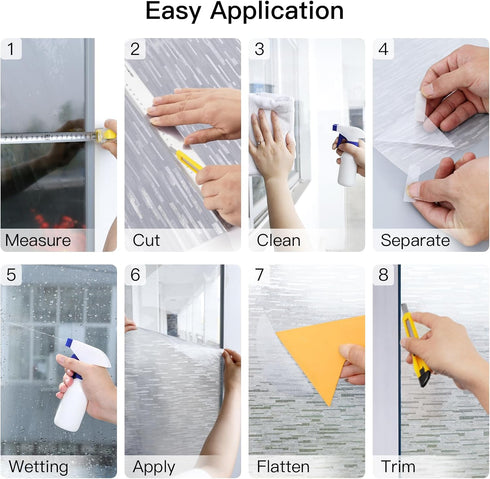 Easy Application

1
Measure

2
Cut

3
Clean

4
Separate

5
Wetting

6
Apply

7
Flatten

8
Trim