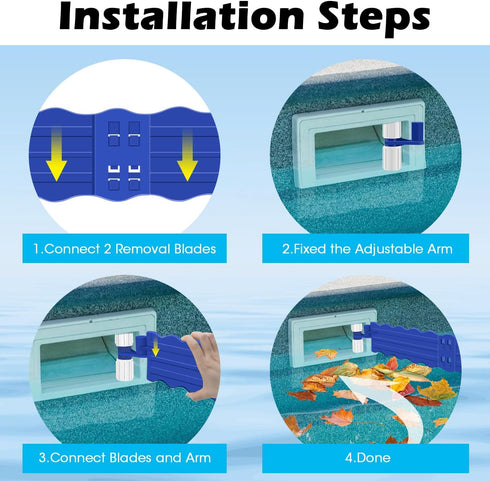 Installation Steps

1.Connect 2 Removal Blades

2.Fixed the Adjustable Arm

3.Connect Blades and Arm

4.Done