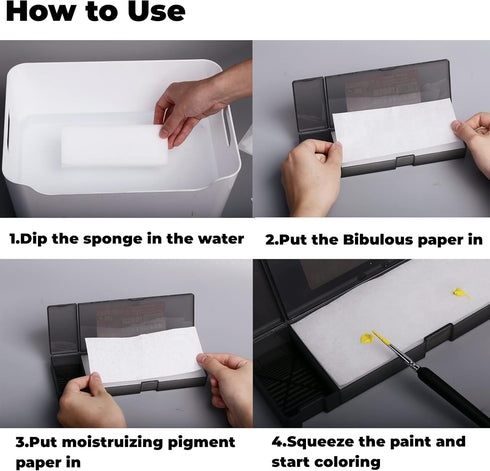 How to Use

1.Dip the sponge in the water

2.Put the Bibulous paper in

3.Put moistruizing pigment paper in

4.Squeeze the paint and start coloring