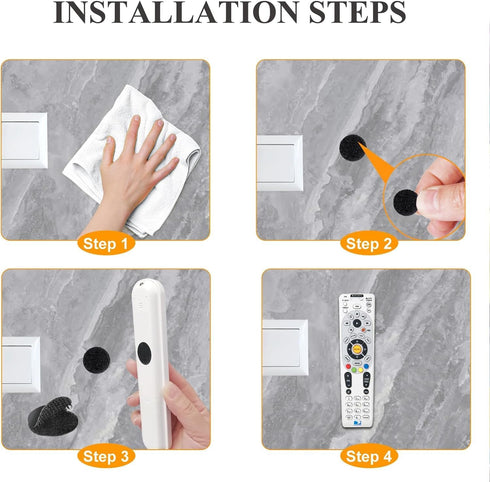 INSTALLATION STEPS

Step 1

Step 2

Step 3

Step 4