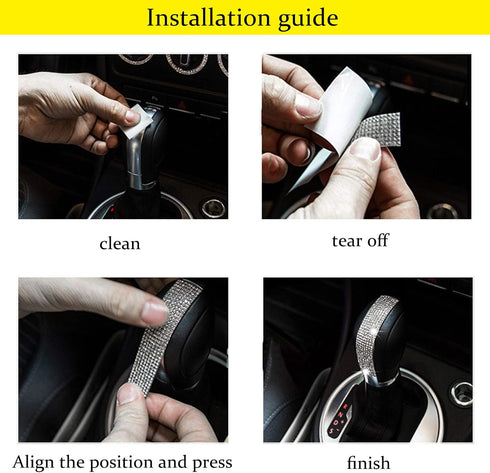 Installation guide

clean

tear off

Align the position and press

finish