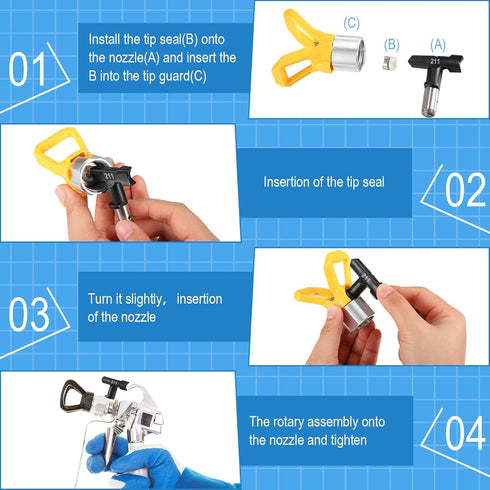 01

Install the tip seal(B) onto the nozzle(A) and insert the B into the tip guard(C)

(C)

(B)

(A)

211

211

Insertion of the tip seal

02

03

Turn it slightly， insertion of the nozzle

211

The rotary assembly onto the nozzle and tighten

04