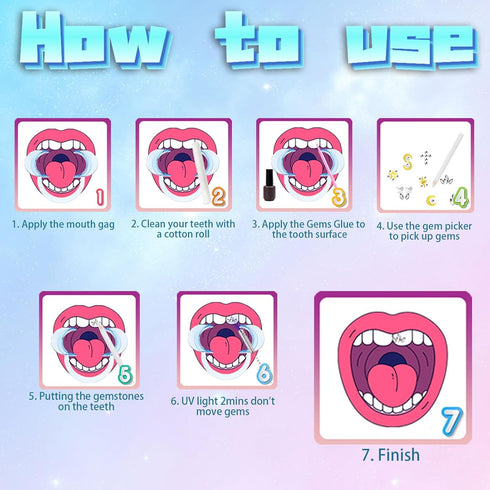 How to use

1

1. Apply the mouth gag

2

2. Clean your teeth with a cotton roll

3

3. Apply the Gems Glue to the tooth surface

4

4. Use the gem picker to pick up gems

5

5. Putting the gemstones on the teeth

6

6. UV light 2mins don't move gems

7

7. Finish