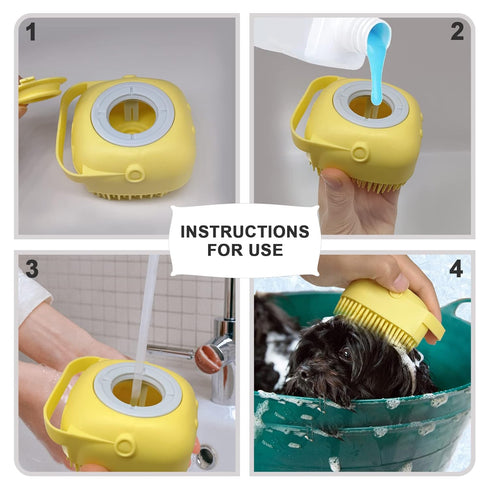 1

2

INSTRUCTIONS FOR USE

3

4