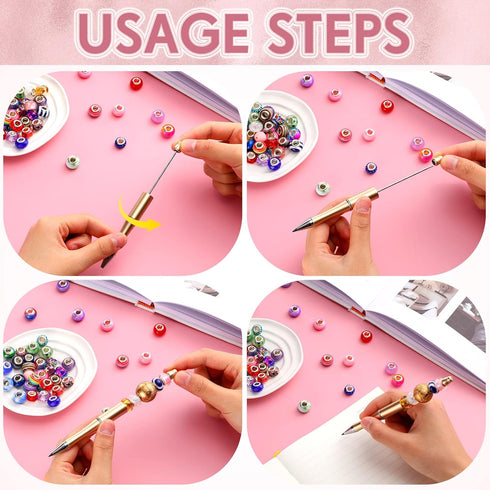 USAGE STEPS