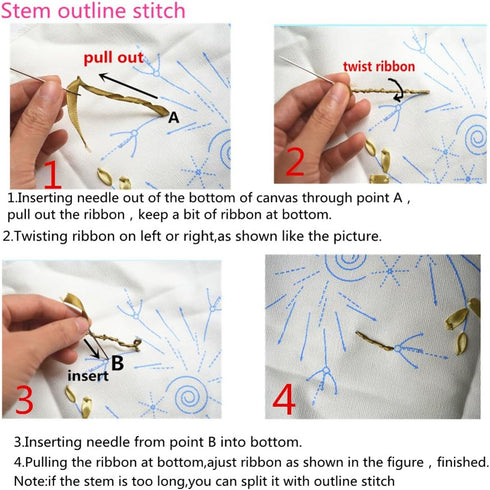 Stem outline stitch

pull out

A

1

twist ribbon

2

1.Inserting needle out of the bottom of canvas through point A , pull out the ribbon , keep a bit of ribbon at bottom.

2.Twisting ribbon on left or right,as shown like the picture.

B

insert

3

4

3.Inserting needle from point B into bottom.

4.Pulling the ribbon at bottom,ajust ribbon as shown in the figure , finished.

Note:if the stem is too long,you can split it with outline stitch