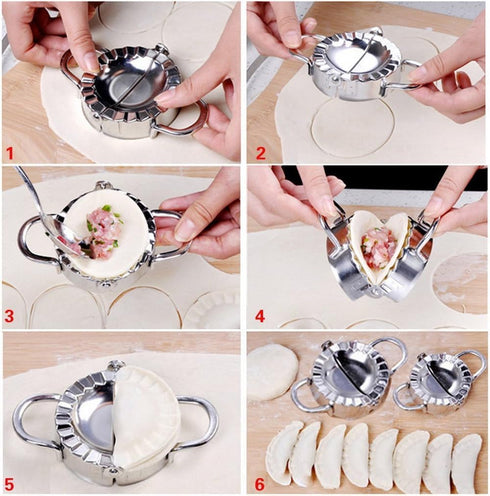 1
2
3
4
5
6