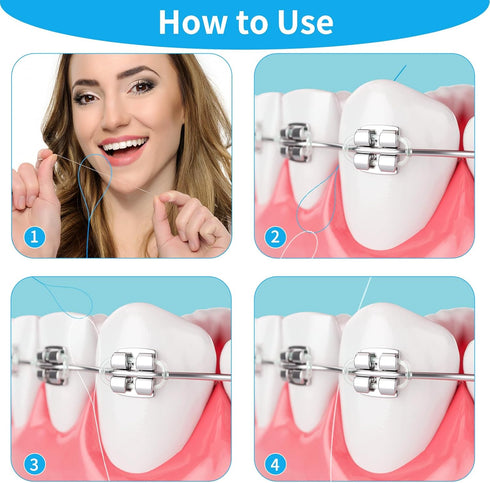 How to Use

1

2

3

4