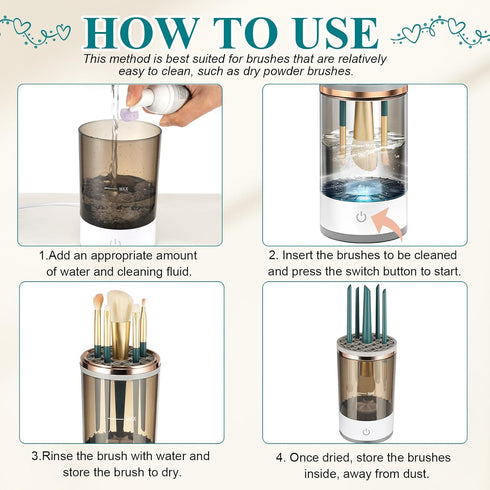 HOW TO USE

This method is best suited for brushes that are relatively easy to clean, such as dry powder brushes.

MAX

1.Add an appropriate amount of water and cleaning fluid.

2. Insert the brushes to be cleaned and press the switch button to start.

MAX

3.Rinse the brush with water and store the brush to dry.

4. Once dried, store the brushes inside, away from dust.