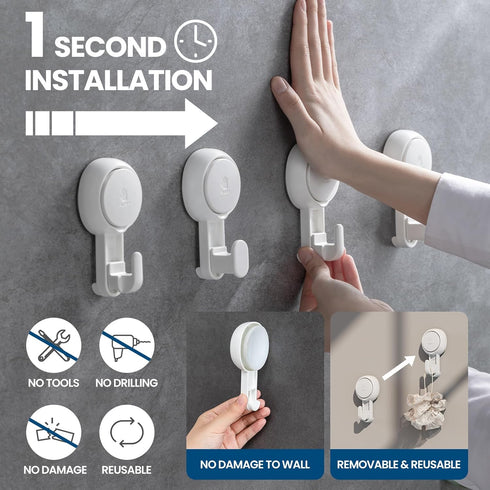 1 SECOND INSTALLATION

NO TOOLS
NO DRILLING
NO DAMAGE
REUSABLE

NO DAMAGE TO WALL
REMOVABLE & REUSABLE