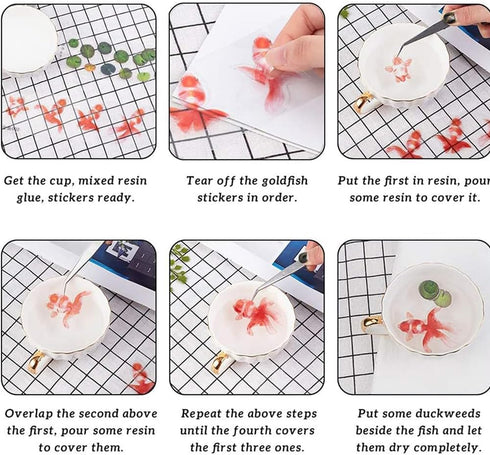 Get the cup, mixed resin glue, stickers ready.

Tear off the goldfish stickers in order.

Put the first in resin, pour some resin to cover it.

Overlap the second above the first, pour some resin to cover them.

Repeat the above steps until the fourth covers the first three ones.

Put some duckweeds beside the fish and let them dry completely.