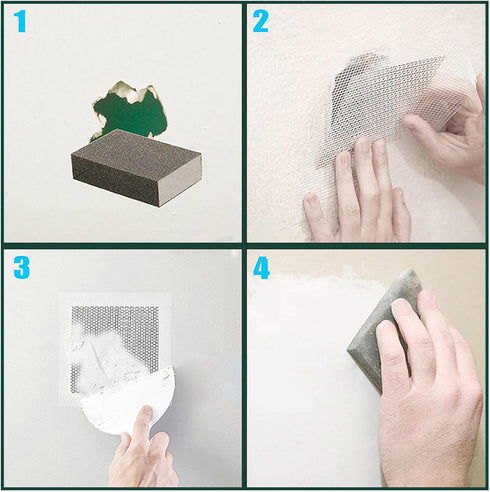 1

2

3

4