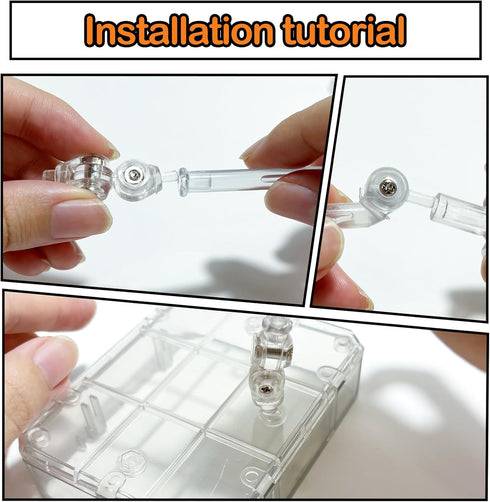 Installation tutorial