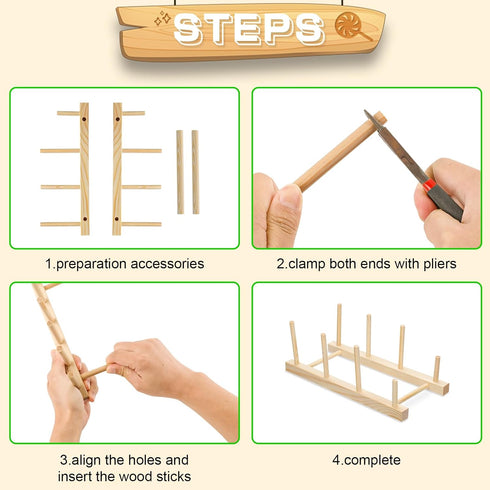 STEPS

1.preparation accessories

2.clamp both ends with pliers

3.align the holes and insert the wood sticks

4.complete