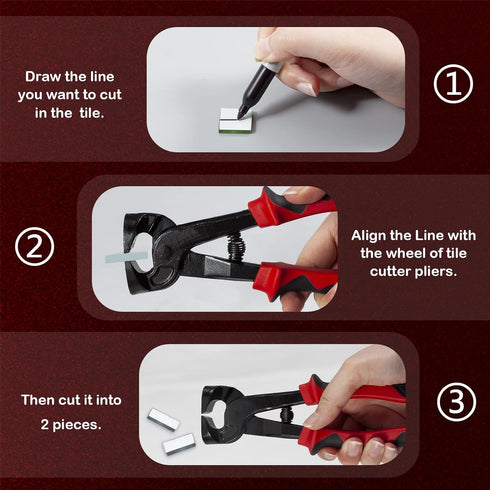 Draw the line you want to cut in the tile.

①

②

Align the Line with the wheel of tile cutter pliers.

Then cut it into 2 pieces.

③