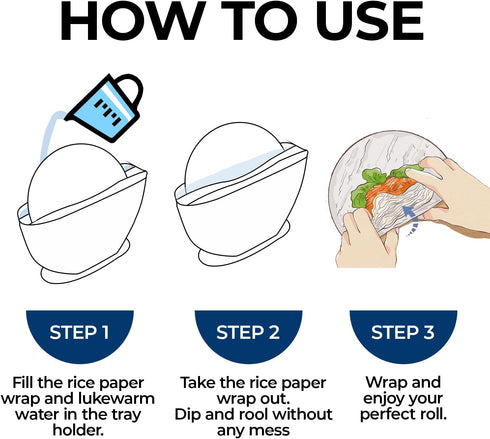 HOW TO USE

STEP 1

Fill the rice paper wrap and lukewarm water in the tray holder.

STEP 2

Take the rice paper wrap out.
Dip and rool without any mess

STEP 3

Wrap and enjoy your perfect roll.