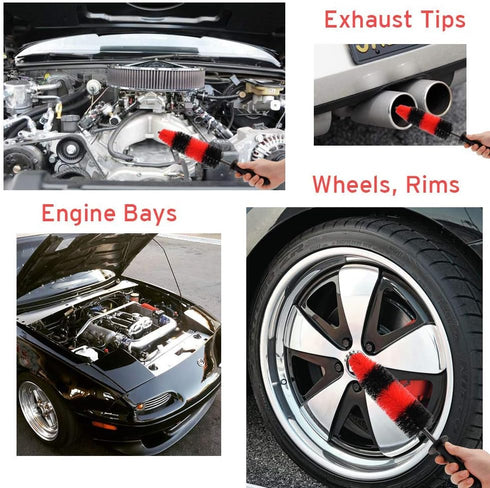 Exhaust Tips

Wheels, Rims

Engine Bays