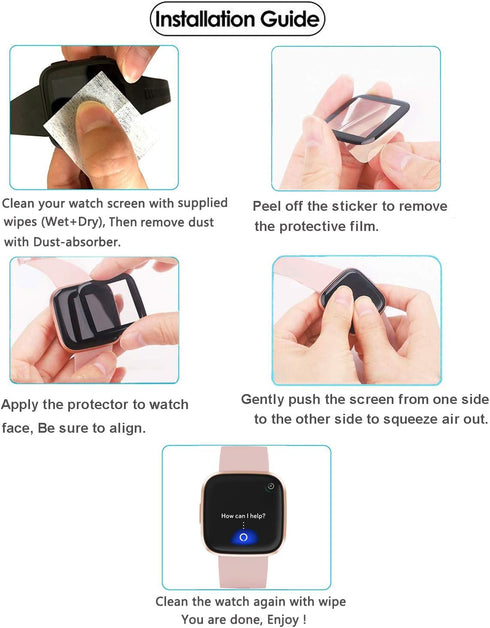 Installation Guide

Clean your watch screen with supplied wipes (Wet+Dry), Then remove dust with Dust-absorber.

Peel off the sticker to remove the protective film.

Apply the protector to watch face, Be sure to align.

Gently push the screen from one side to the other side to squeeze air out.

How can I help?

Clean the watch again with wipe
You are done, Enjoy !