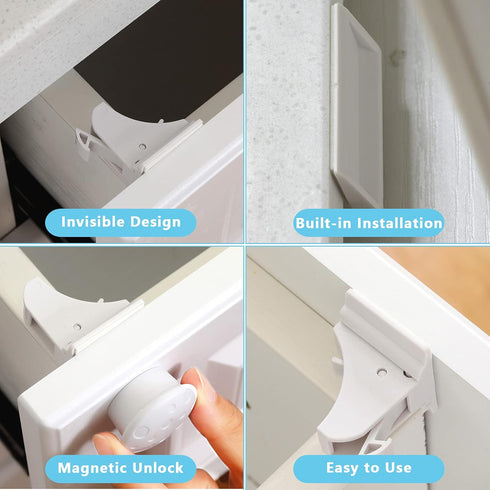 Invisible Design

Built-in Installation

Magnetic Unlock

Easy to Use