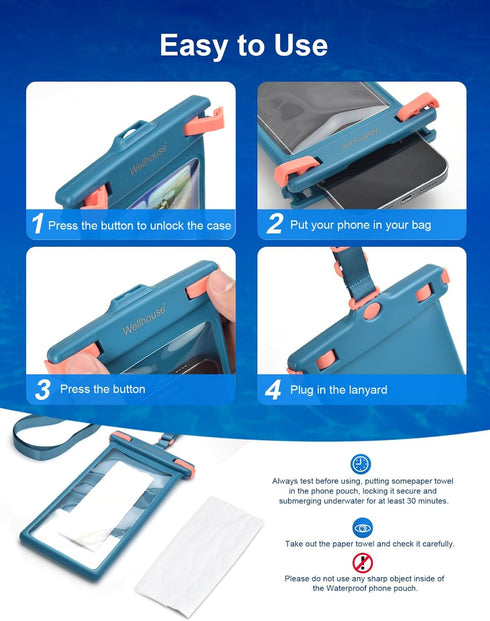 Easy to Use

Wellhouse

1 Press the button to unlock the case

Wellhouse

2 Put your phone in your bag

Wellhouse

3 Press the button

4 Plug in the lanyard

Always test before using, putting somepaper towel in the phone pouch, locking it secure and submerging underwater for at least 30 minutes.

Take out the paper towel and check it carefully.

Please do not use any sharp object inside of the Waterproof phone pouch.