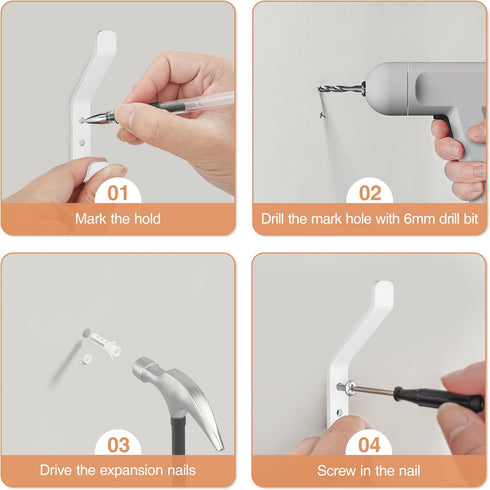 01
Mark the hold

02
Drill the mark hole with 6mm drill bit

03
Drive the expansion nails

04
Screw in the nail