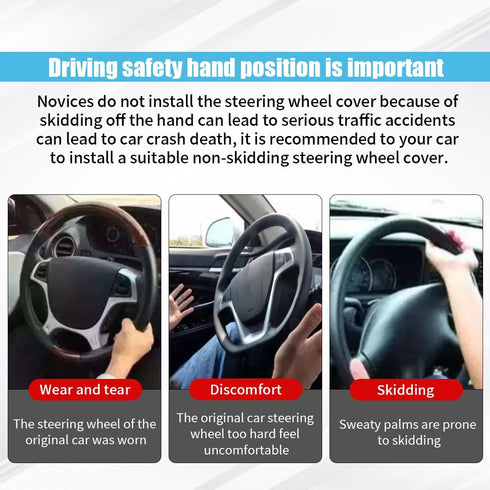 Driving safety hand position is important

Novices do not install the steering wheel cover because of skidding off the hand can lead to serious traffic accidents can lead to car crash death, it is recommended to your car to install a suitable non-skidding steering wheel cover.

Wear and tear

The steering wheel of the original car was worn

Discomfort

The original car steering wheel too hard feel uncomfortable

Skidding

Sweaty palms are prone to skidding