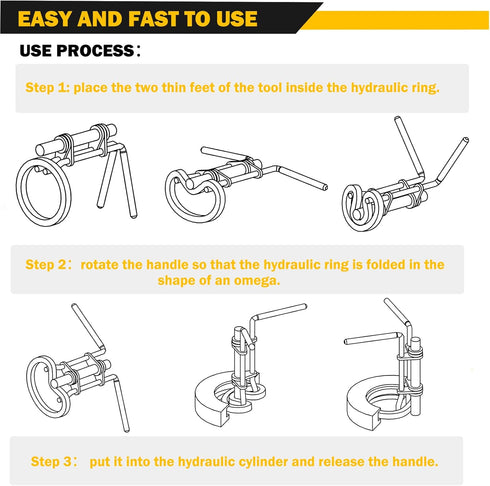 EASY AND FAST TO USE

USE PROCESS：

Step 1: place the two thin feet of the tool inside the hydraulic ring.

Step 2： rotate the handle so that the hydraulic ring is folded in the shape of an omega.

Step 3： put it into the hydraulic cylinder and release the handle.