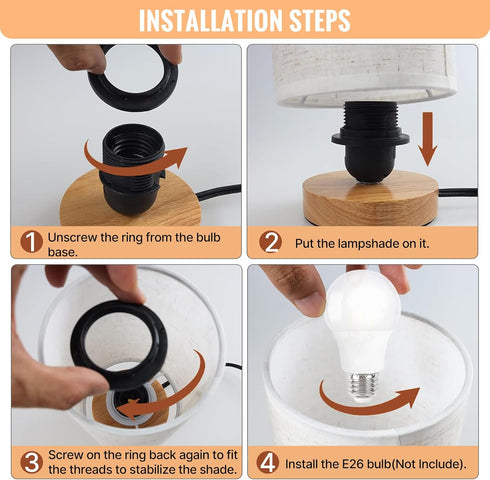 INSTALLATION STEPS

1 Unscrew the ring from the bulb base.

2 Put the lampshade on it.

3 Screw on the ring back again to fit the threads to stabilize the shade.

4 Install the E26 bulb(Not Include).