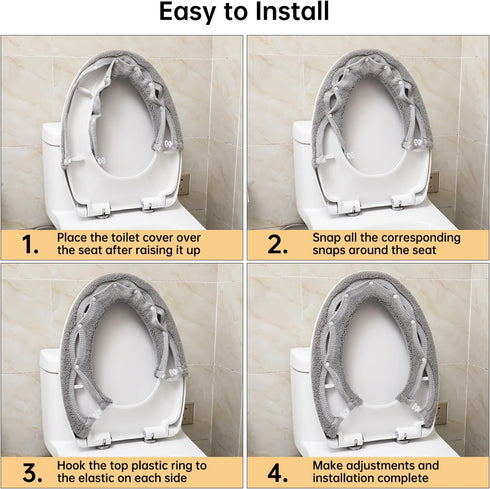 Easy to Install

1. Place the toilet cover over the seat after raising it up

2. Snap all the corresponding snaps around the seat

3. Hook the top plastic ring to the elastic on each side

4. Make adjustments and installation complete